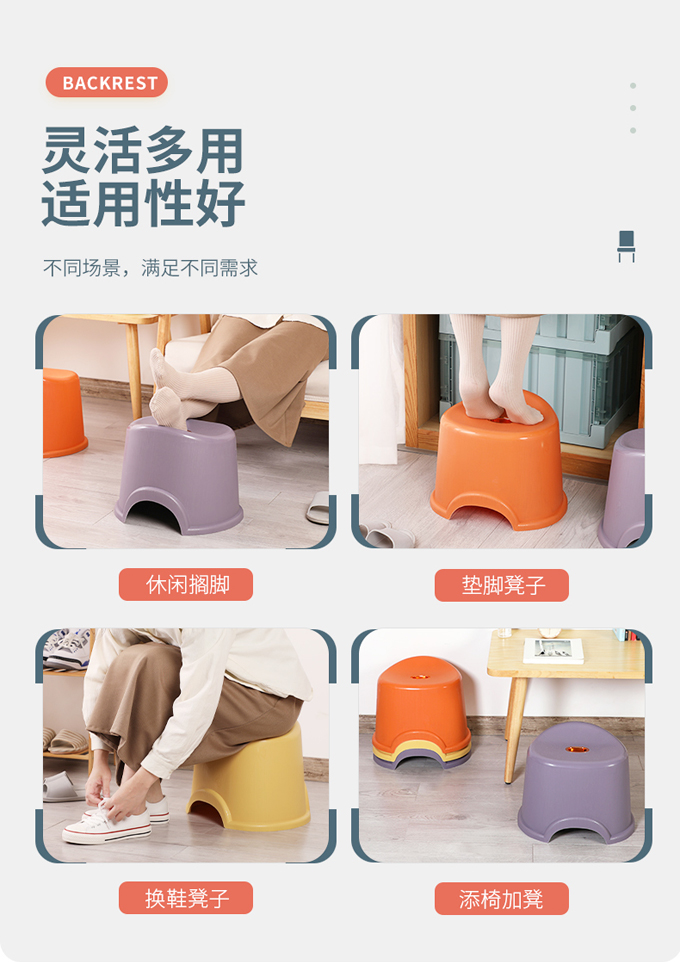 BACKREST

灵活多用
适用性好

不同场景，满足不同需求

休闲搁脚

垫脚凳子

换鞋凳子

添椅加凳