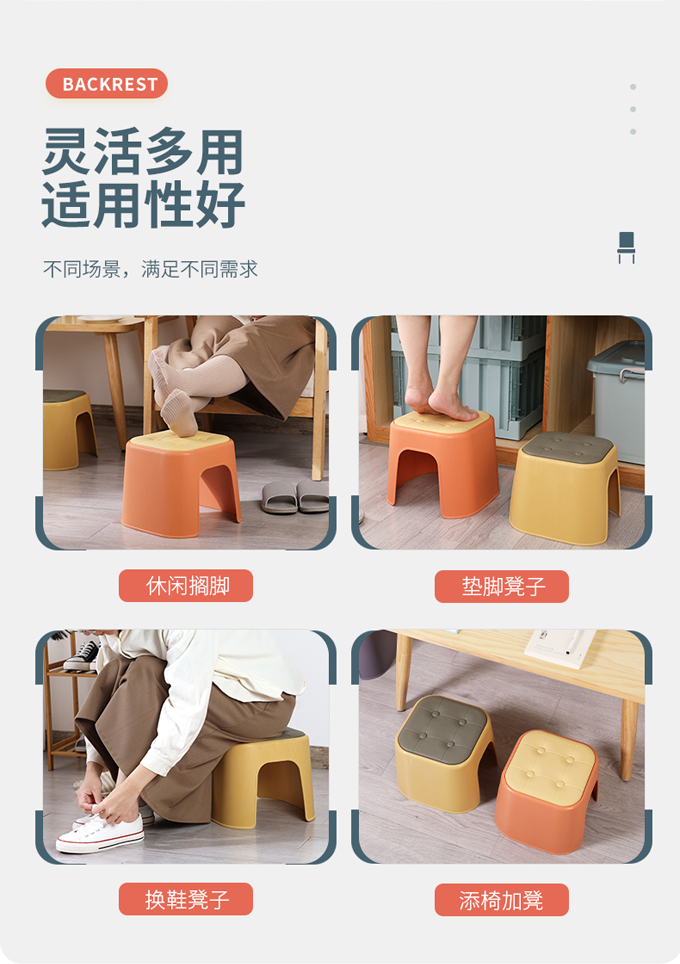 BACKREST

灵活多用
适用性好

不同场景，满足不同需求

休闲搁脚

垫脚凳子

换鞋凳子

添椅加凳